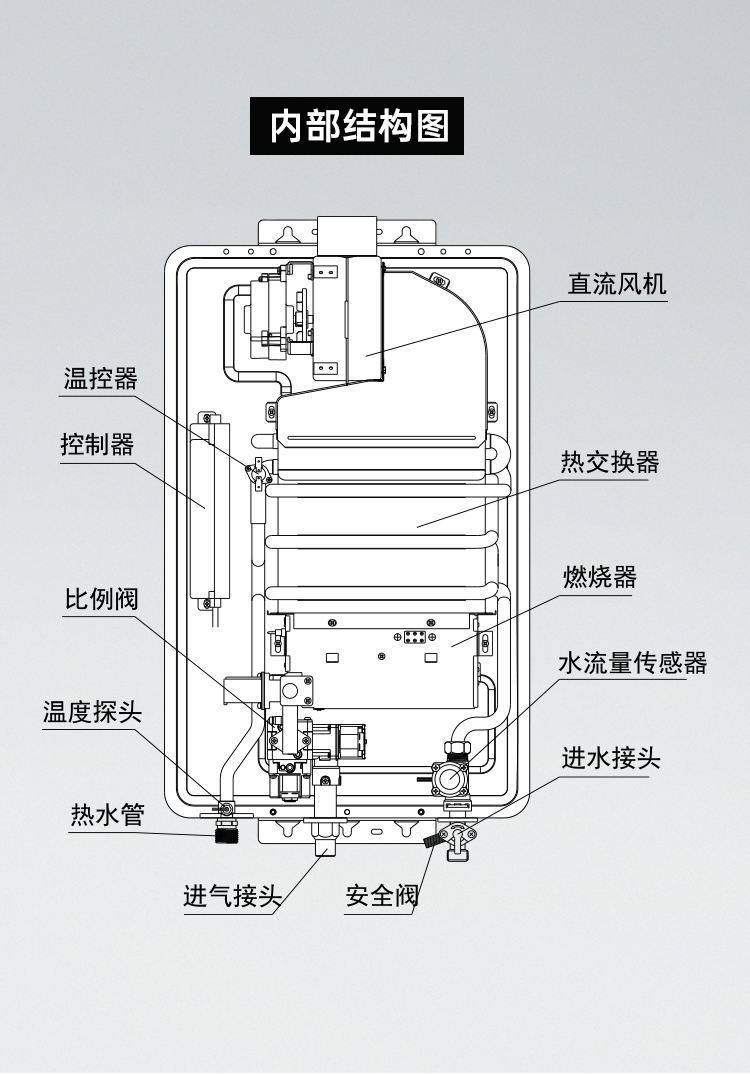 内部结构图

直流风机

温控器

控制器

热交换器

燃烧器

比例阀

水流量传感器

温度探头

进水接头

热水管

进气接头

安全阀