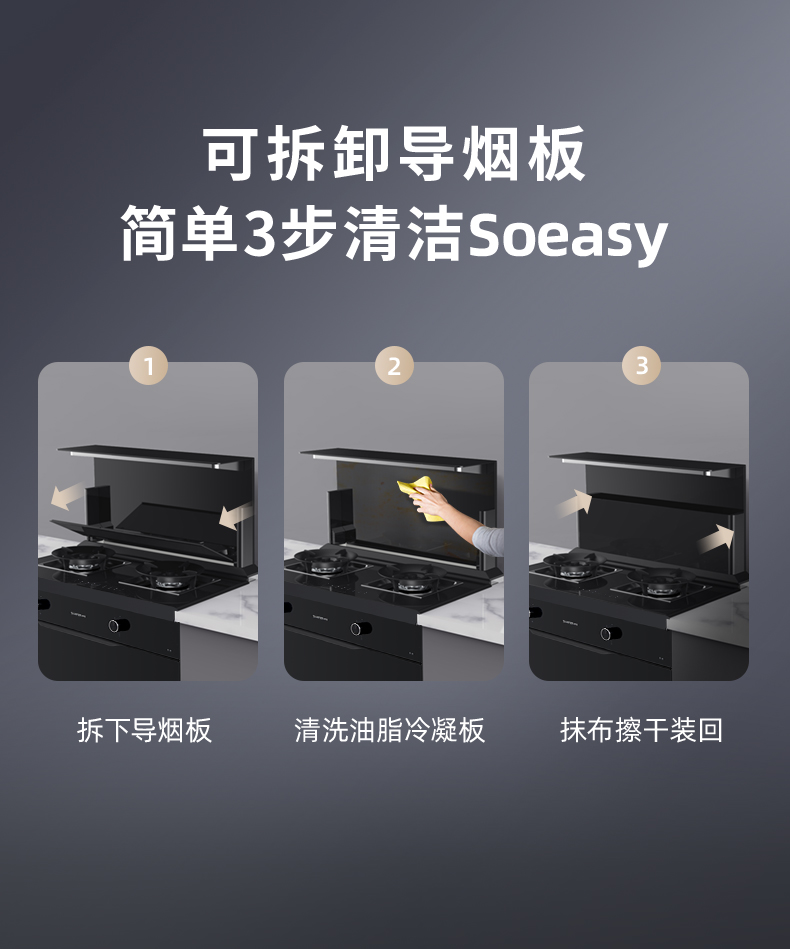 可拆卸导烟板
简单3步清洁Soeasy

1
拆下导烟板

2
清洗油脂冷凝板

3
抹布擦干装回